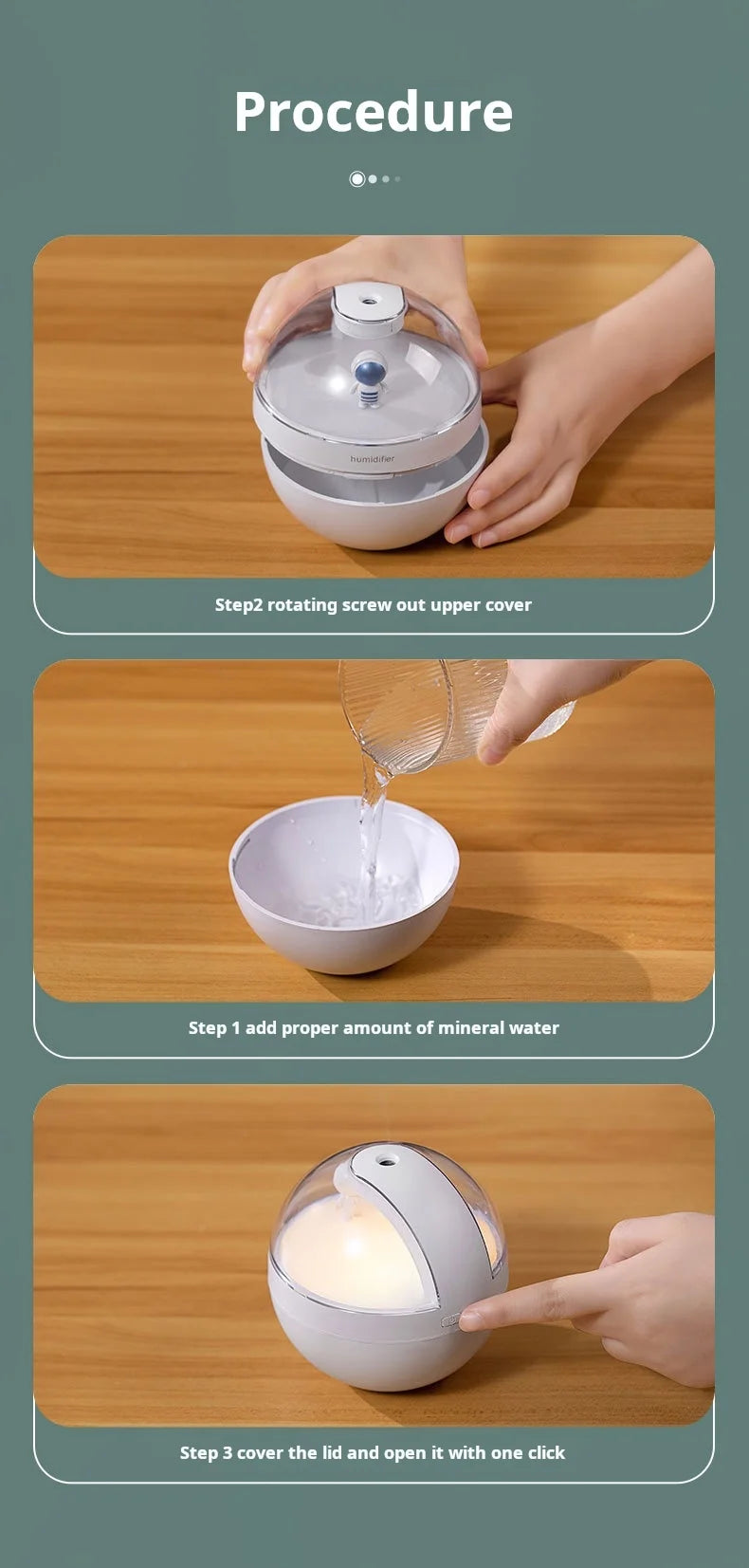 Procedure

humidifier

Step2 rotating screw out upper cover

Step 1 add proper amount of mineral water

Step 3 cover the lid and open it with one click