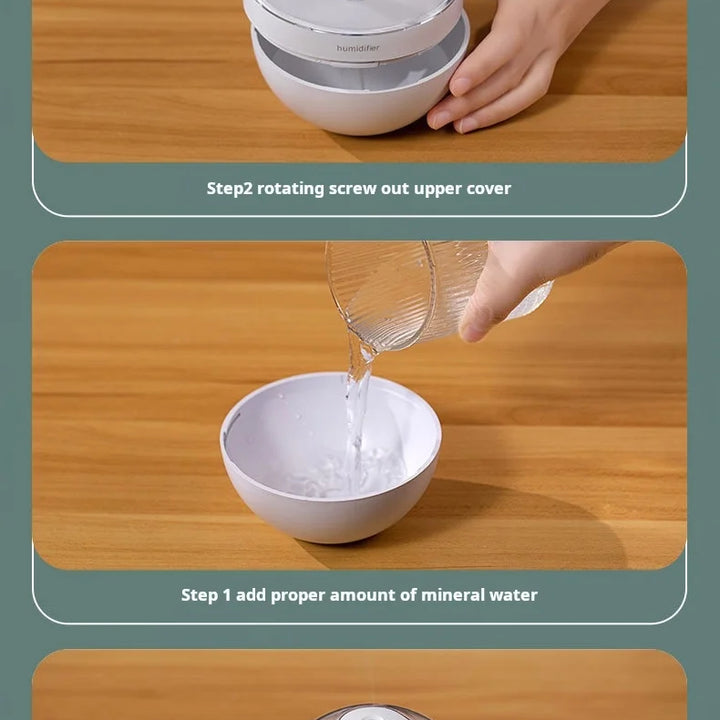 humidifier

Step2 rotating screw out upper cover

Step 1 add proper amount of mineral water