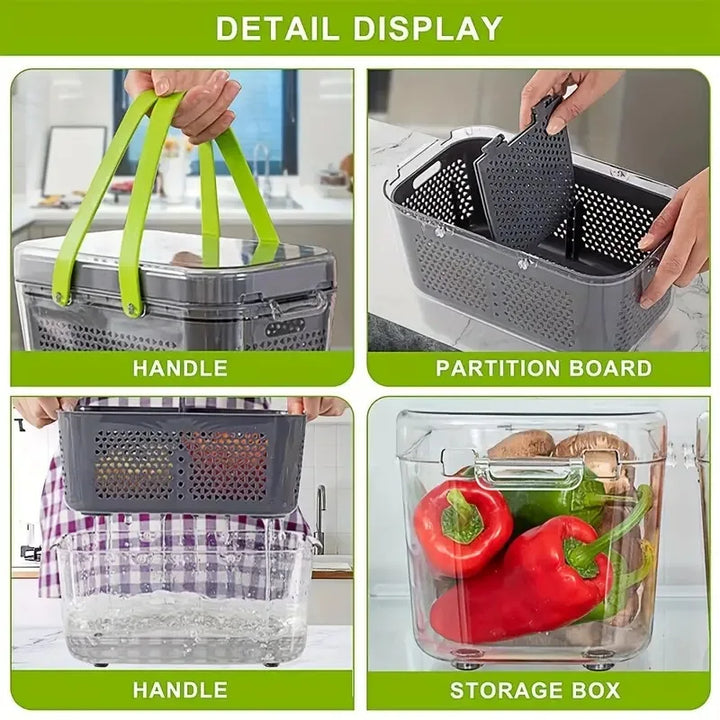 DETAIL DISPLAY

HANDLE

PARTITION BOARD

HANDLE

STORAGE BOX