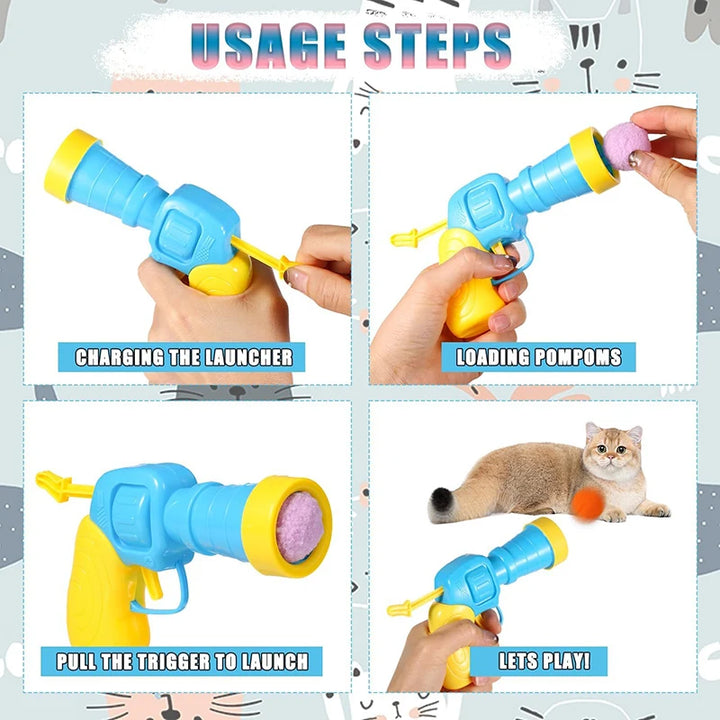 USAGE STEPS

CHARGING THE LAUNCHER

LOADING POMPOMS

PULL THE TRIGGER TO LAUNCH

LETS PLAY!