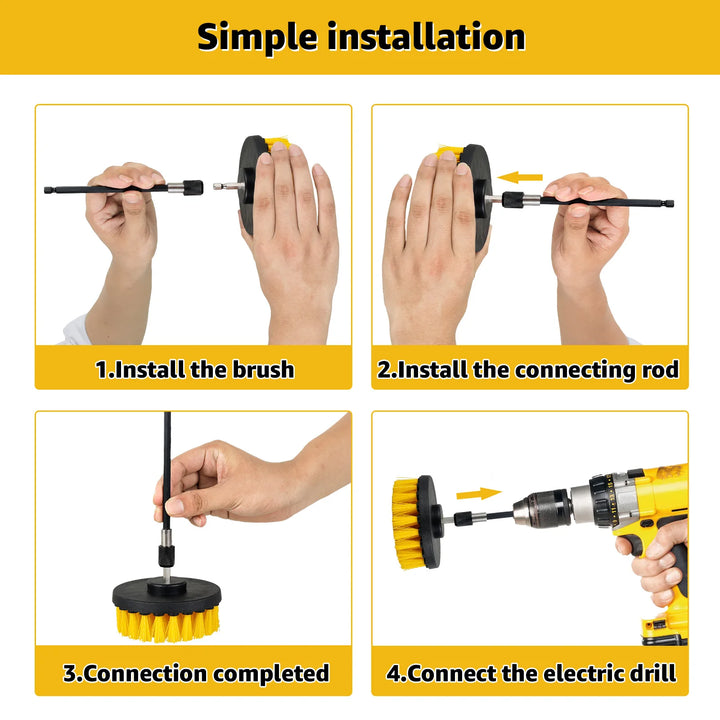 Simple installation

1.Install the brush

2.Install the connecting rod

3.Connection completed

4.Connect the electric drill