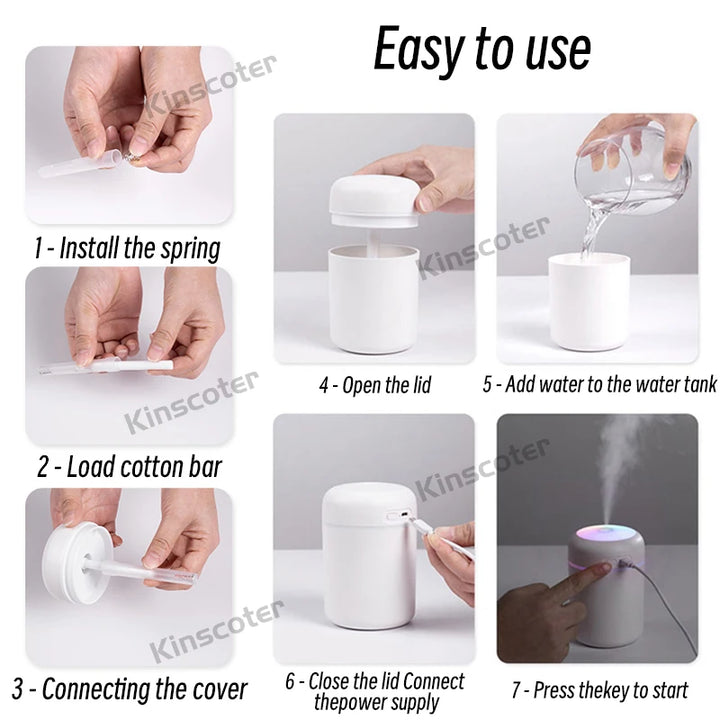 Easy to use

Kinscoter

1 - Install the spring

Kinscoter

2 - Load cotton bar

Kinscoter

3 - Connecting the cover

Kinscoter

4 - Open the lid

5 - Add water to the water tank

Kinscoter

6 - Close the lid Connect thepower supply

7 - Press thekey to start