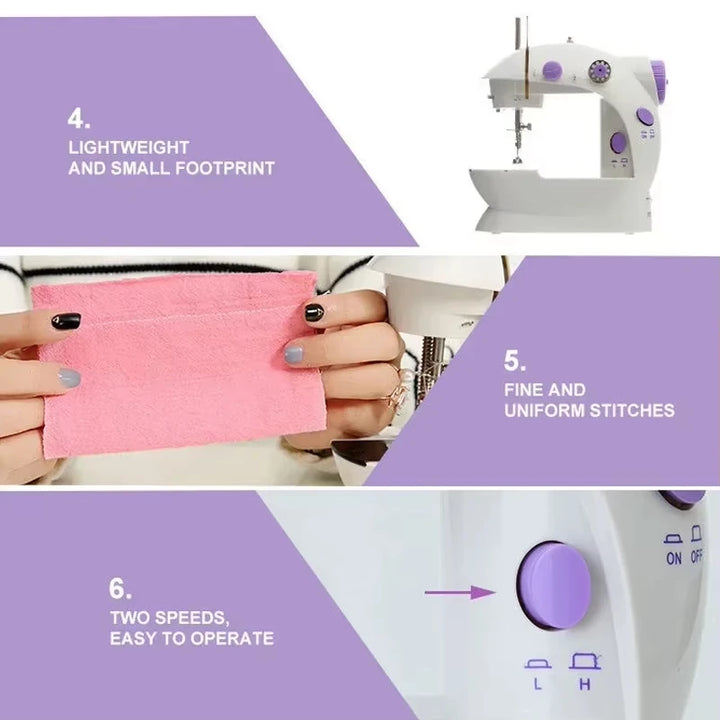 4.
LIGHTWEIGHT
AND SMALL FOOTPRINT

5.
FINE AND
UNIFORM STITCHES

6.
TWO SPEEDS,
EASY TO OPERATE

ON OFF

L H